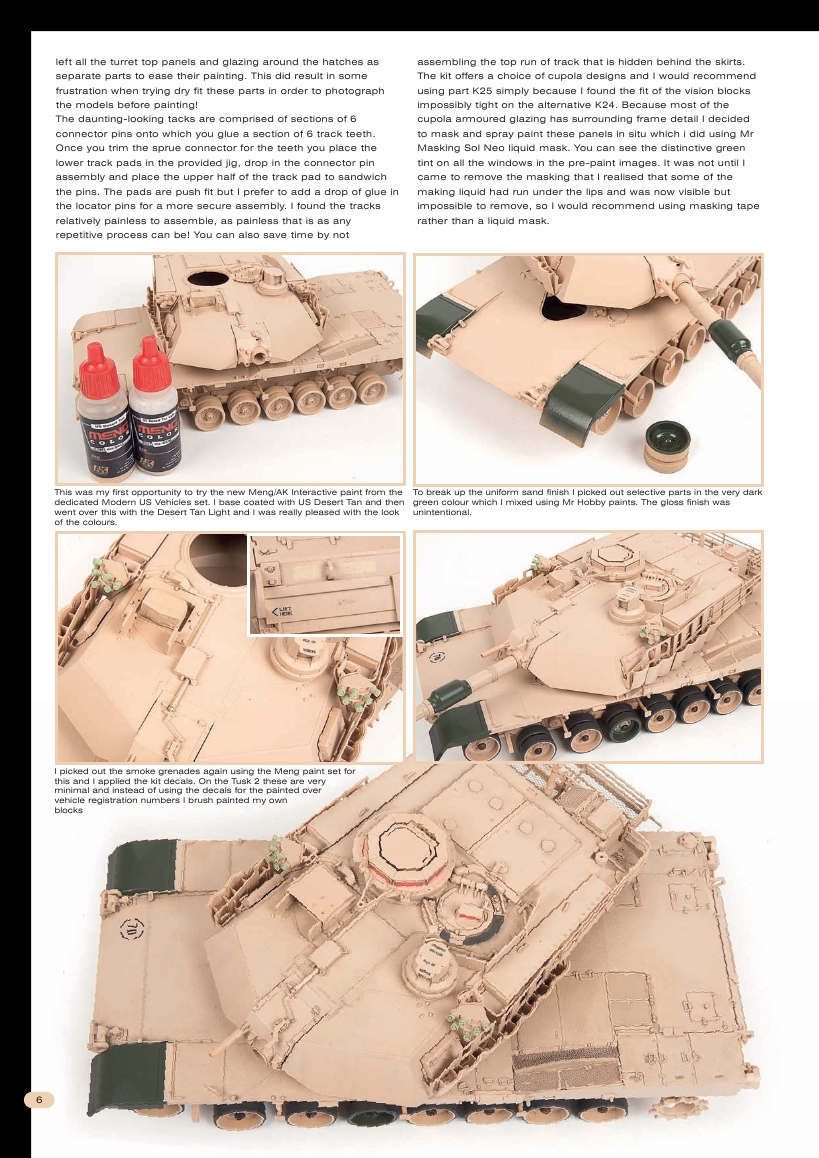 left all the turret top panels and glazing around the hatches as separate parts to ease their painting. This did result in some frustration when trying dry fit these parts in order to photograph the models before painting!
The daunting-looking tacks are comprised of sections of 6 connector pins onto which you glue a section of 6 track teeth. Once you trim the sprue connector for the teeth you place the lower track pads in the provided jig, drop in the connector pin assembly and place the upper half of the track pad to sandwich the pins. The pads are push fit but I prefer to add a drop of glue in the locator pins for a more secure assembly. I found the tracks relatively painless to assemble, as painless that is as any repetitive process can be! You can also save time by not

assembling the top run of track that is hidden behind the skirts. The kit offers a choice of cupola designs and I would recommend using part K25 simply because I found the fit of the vision blocks impossibly tight on the alternative K24. Because most of the cupola armoured glazing has surrounding frame detail I decided to mask and spray paint these panels in situ which i did using Mr Masking Sol Neo liquid mask. You can see the distinctive green tint on all the windows in the pre-paint images. It was not until I came to remove the masking that I realised that some of the making liquid had run under the lips and was now visible but impossible to remove, so I would recommend using masking tape rather than a liquid mask.

MENG COLOR

MENG COLOR

This was my first opportunity to try the new Meng/AK Interactive paint from the dedicated Modern US Vehicles set. I base coated with US Desert Tan and then went over this with the Desert Tan Light and I was really pleased with the look of the colours.

To break up the uniform sand finish I picked out selective parts in the very dark green colour which I mixed using Mr Hobby paints. The gloss finish was unintentional.

LIFT HERE

I picked out the smoke grenades again using the Meng paint set for this and I applied the kit decals. On the Tusk 2 these are very minimal and instead of using the decals for the painted over vehicle registration numbers I brush painted my own blocks

6